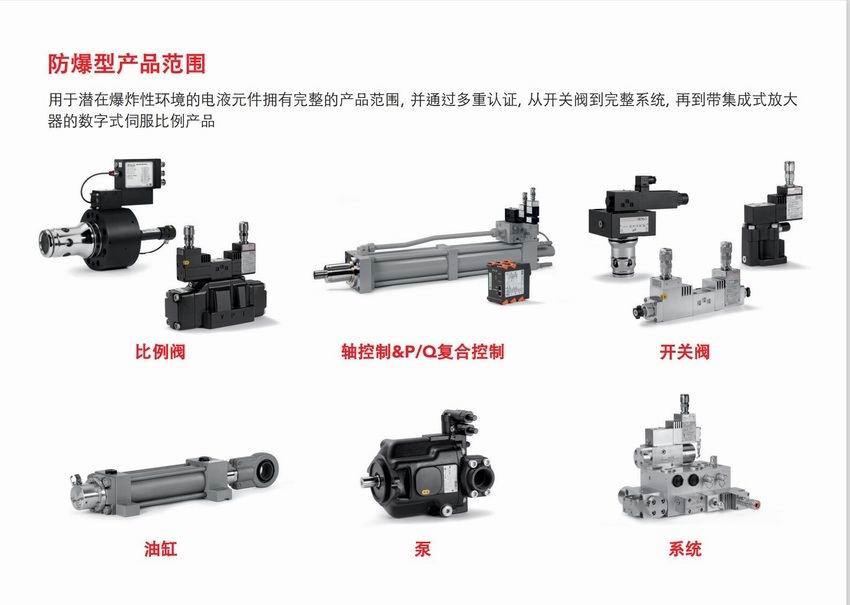 防爆型产品范围

用于潜在爆炸性环境的电液元件拥有完整的产品范围，并通过多重认证，从开关阀到完整系统，再到带集成式放大器的数字式伺服比例产品

比例阀

轴控制&P/Q复合控制

开关阀

油缸

泵

系统